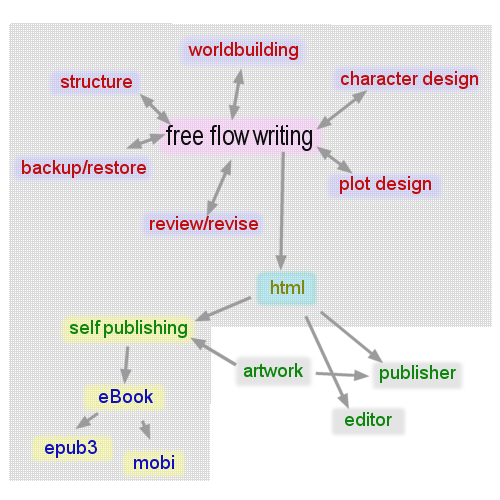 worldbuilding

structure

character design

free flow writing

backup/restore

plot design

review/revise

html

self publishing

artwork

publisher

eBook

editor

epub3

mobi